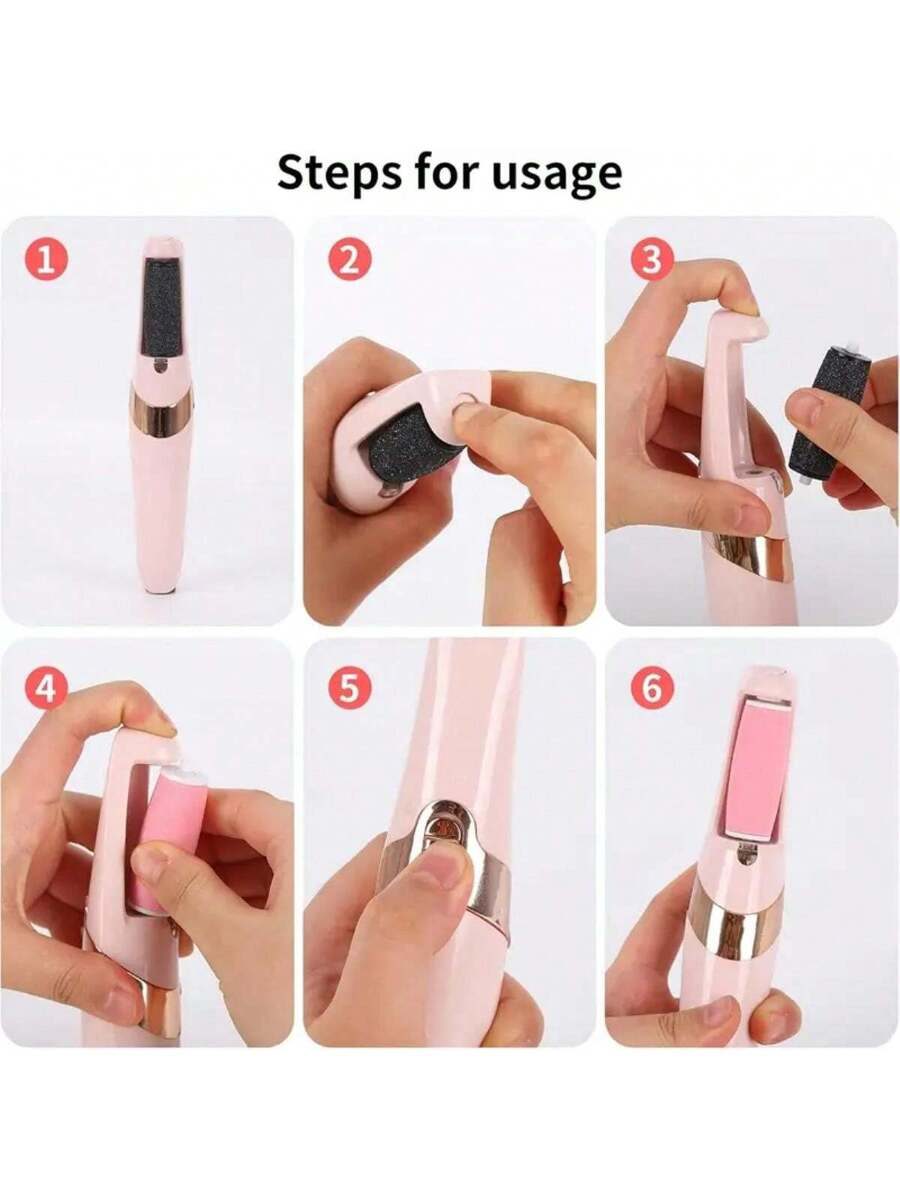 Steps for usage

1

2

3

4

5

6