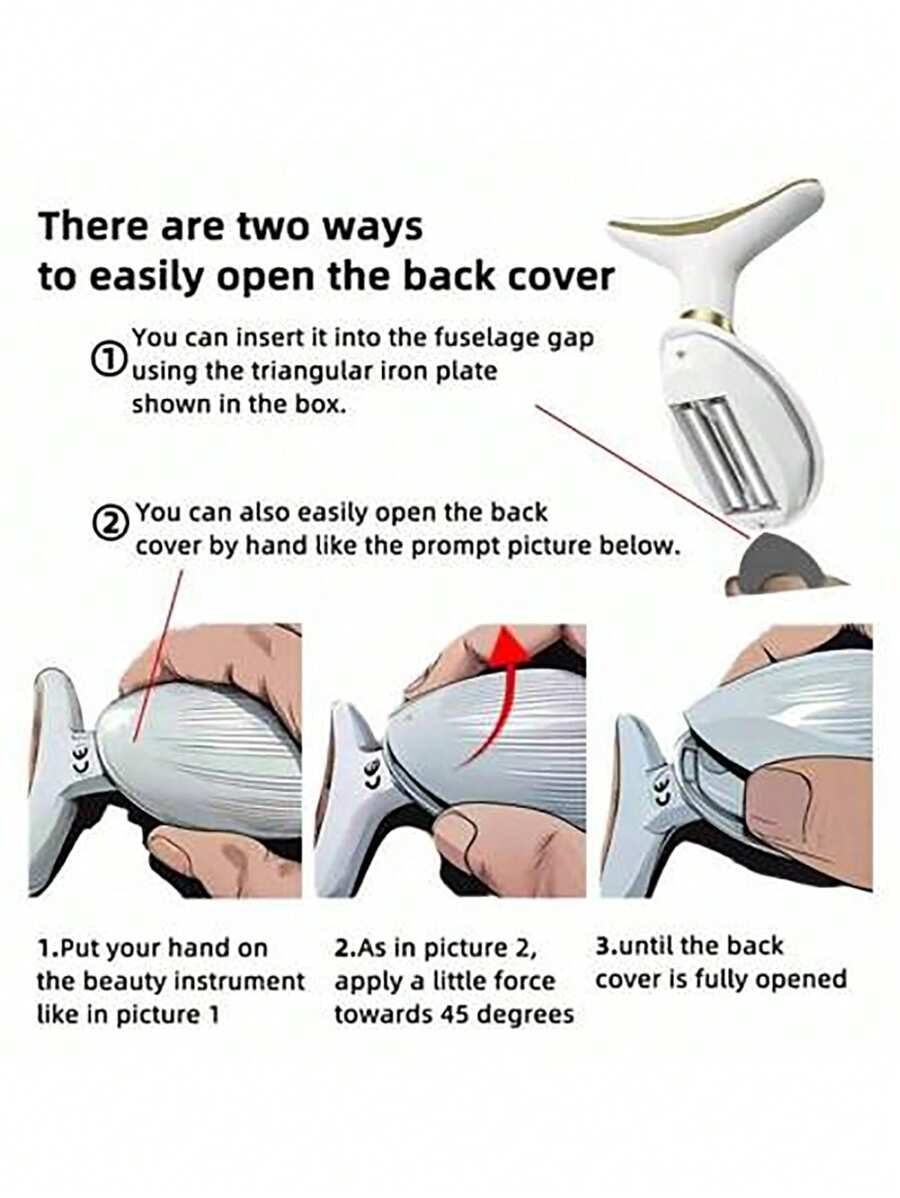 There are two ways to easily open the back cover

① You can insert it into the fuselage gap using the triangular iron plate shown in the box.

② You can also easily open the back cover by hand like the prompt picture below.

CE

CE

CE

1.Put your hand on the beauty instrument like in picture 1

2.As in picture 2, apply a little force towards 45 degrees

3.until the back cover is fully opened