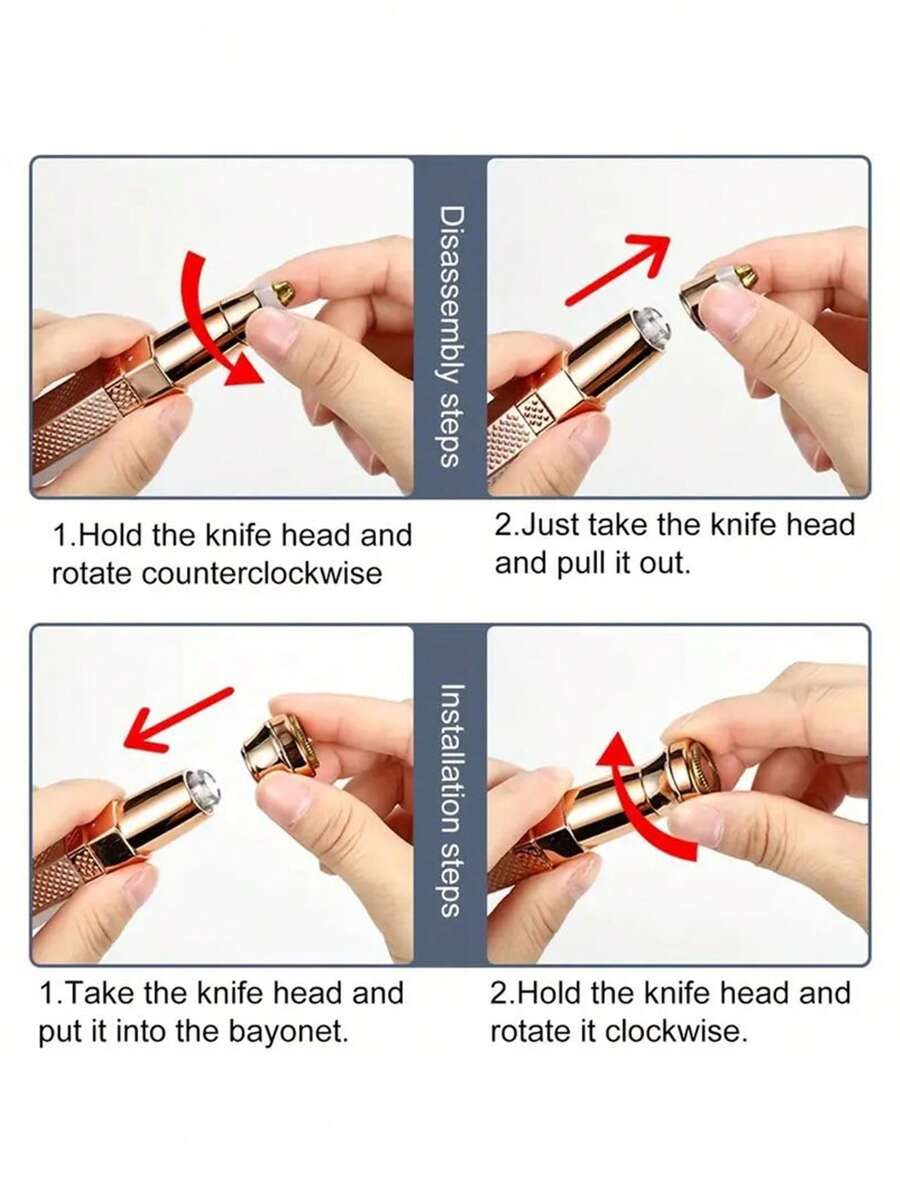 Disassembly steps

1.Hold the knife head and rotate counterclockwise

2.Just take the knife head and pull it out.

Installation steps

1.Take the knife head and put it into the bayonet.

2.Hold the knife head and rotate it clockwise.