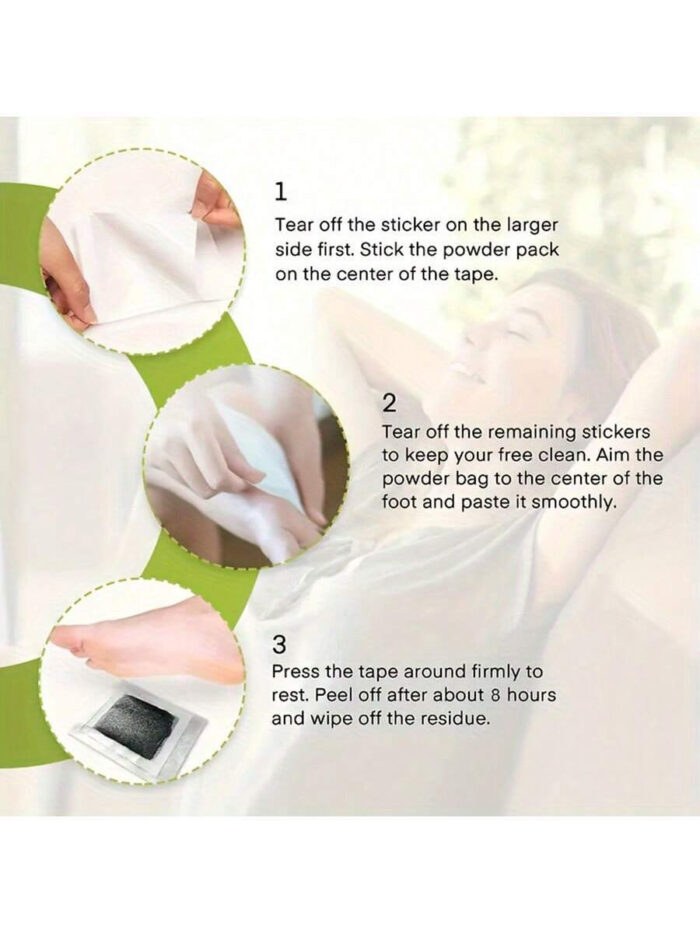 1
Tear off the sticker on the larger side first. Stick the powder pack on the center of the tape.

2
Tear off the remaining stickers to keep your free clean. Aim the powder bag to the center of the foot and paste it smoothly.

3
Press the tape around firmly to rest. Peel off after about 8 hours and wipe off the residue.