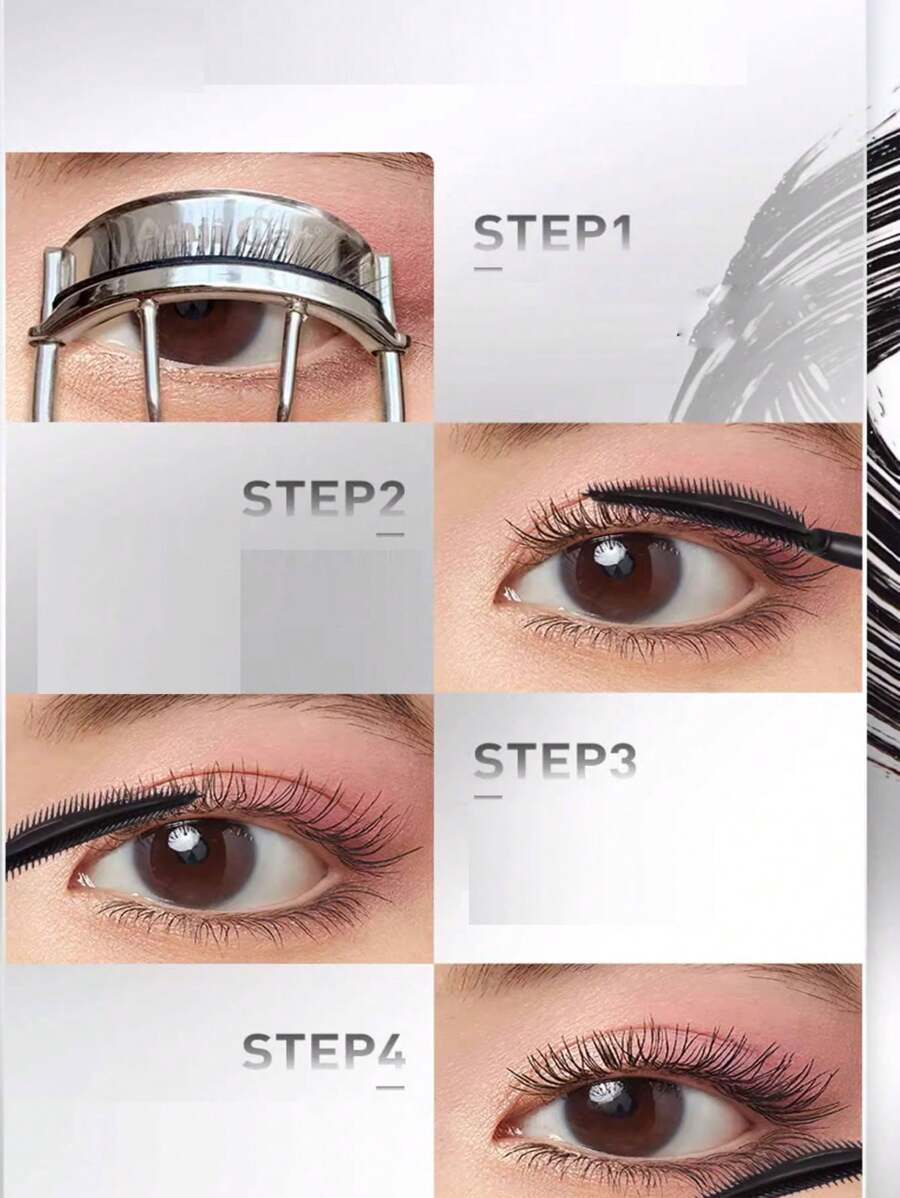 STEP1

STEP2

STEP3

STEP4